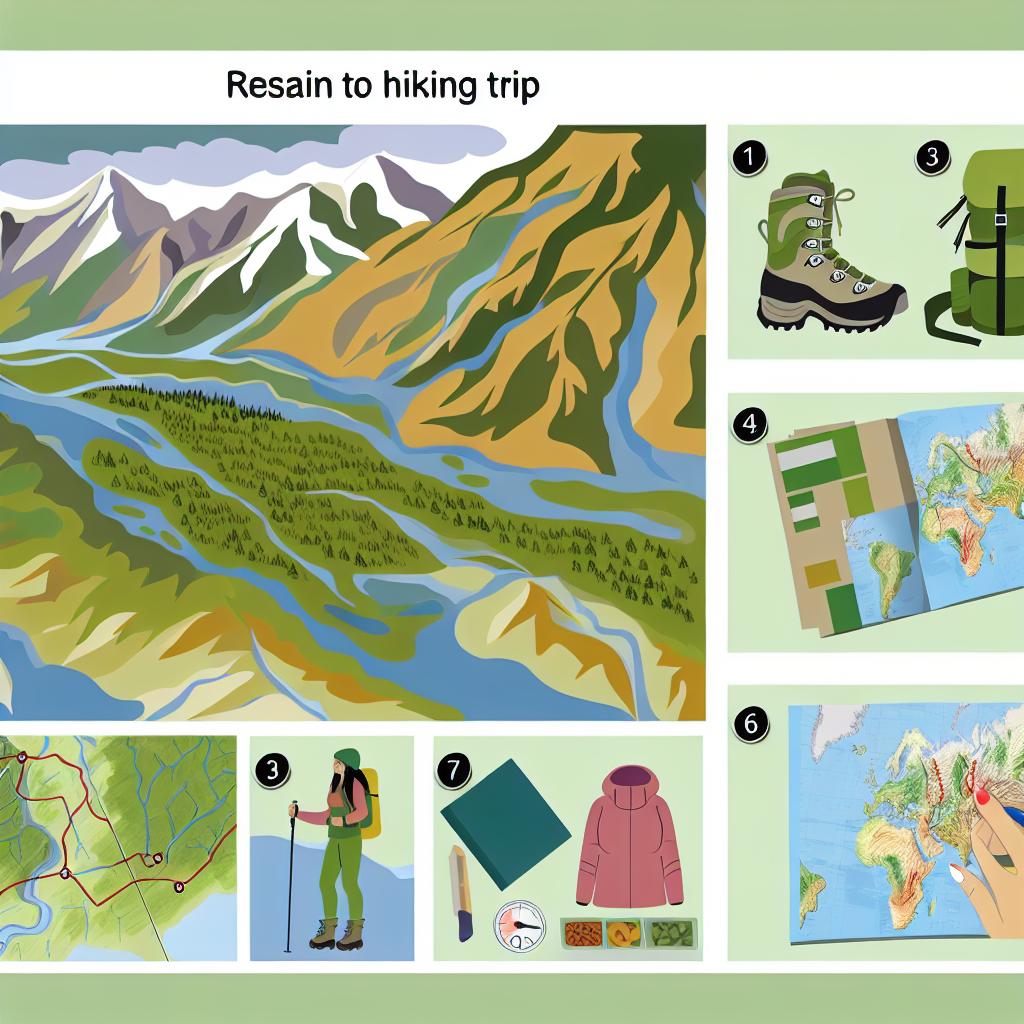 Resain to hiking trip

1

3

4

6

3

7